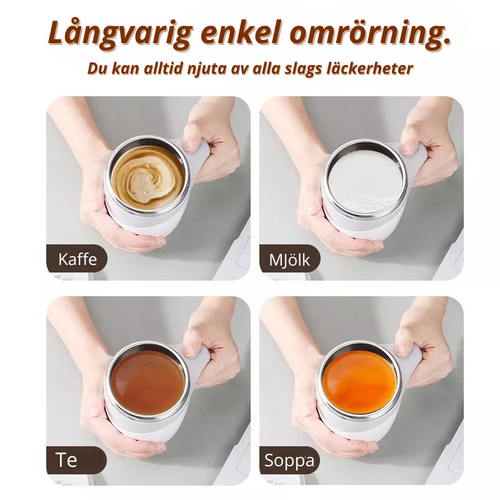 Långvarig enkel omrörning.
Du kan alltid njuta av alla slags läckerheter

Kaffe

MJölk

Te

Soppa